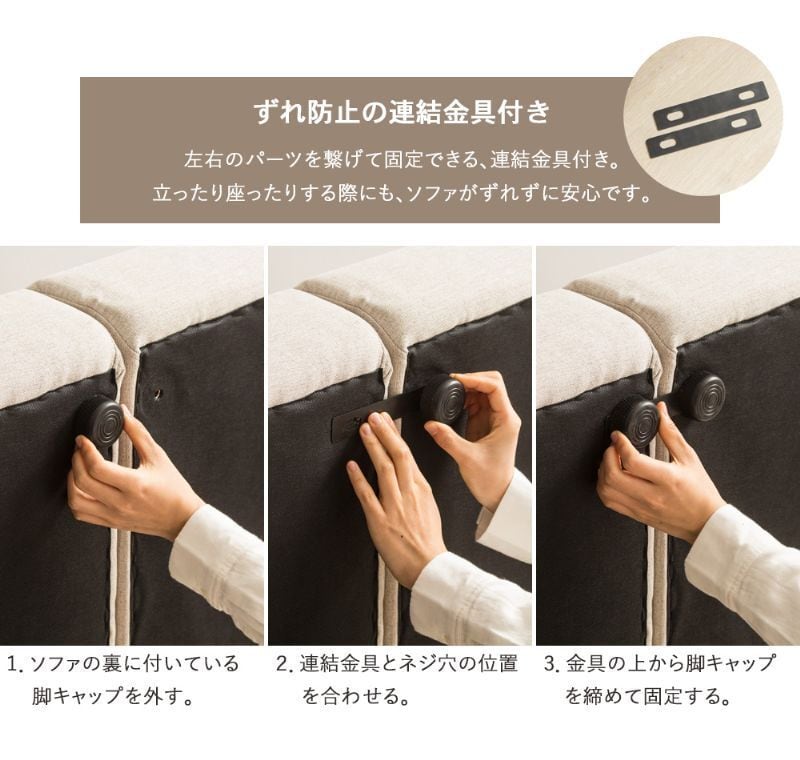 ずれ防止の連結金具付き

左右のパーツを繋げて固定できる、連結金具付き。
立ったり座ったりする際にも、ソファがずれずに安心です。

1.ソファの裏に付いている脚キャップを外す。

2.連結金具とネジ穴の位置を合わせる。

3.金具の上から脚キャップを締めて固定する。