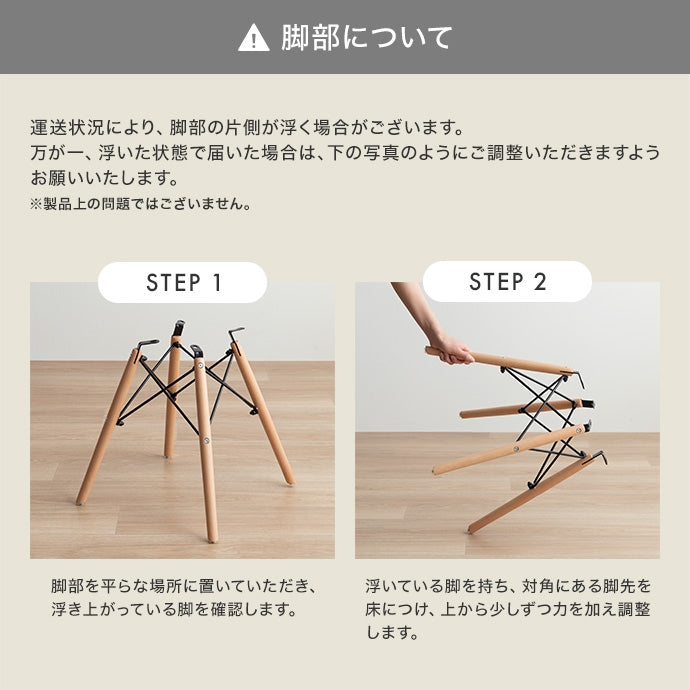 脚部について

運送状況により、脚部の片側が浮く場合がございます。
万が一、浮いた状態で届いた場合は、下の写真のようにご調整いただきますようお願いいたします。
※製品上の問題ではございません。

STEP 1

脚部を平らな場所に置いていただき、浮き上がっている脚を確認します。

STEP 2

浮いている脚を持ち、対角にある脚先を床につけ、上から少しずつ力を加え調整します。